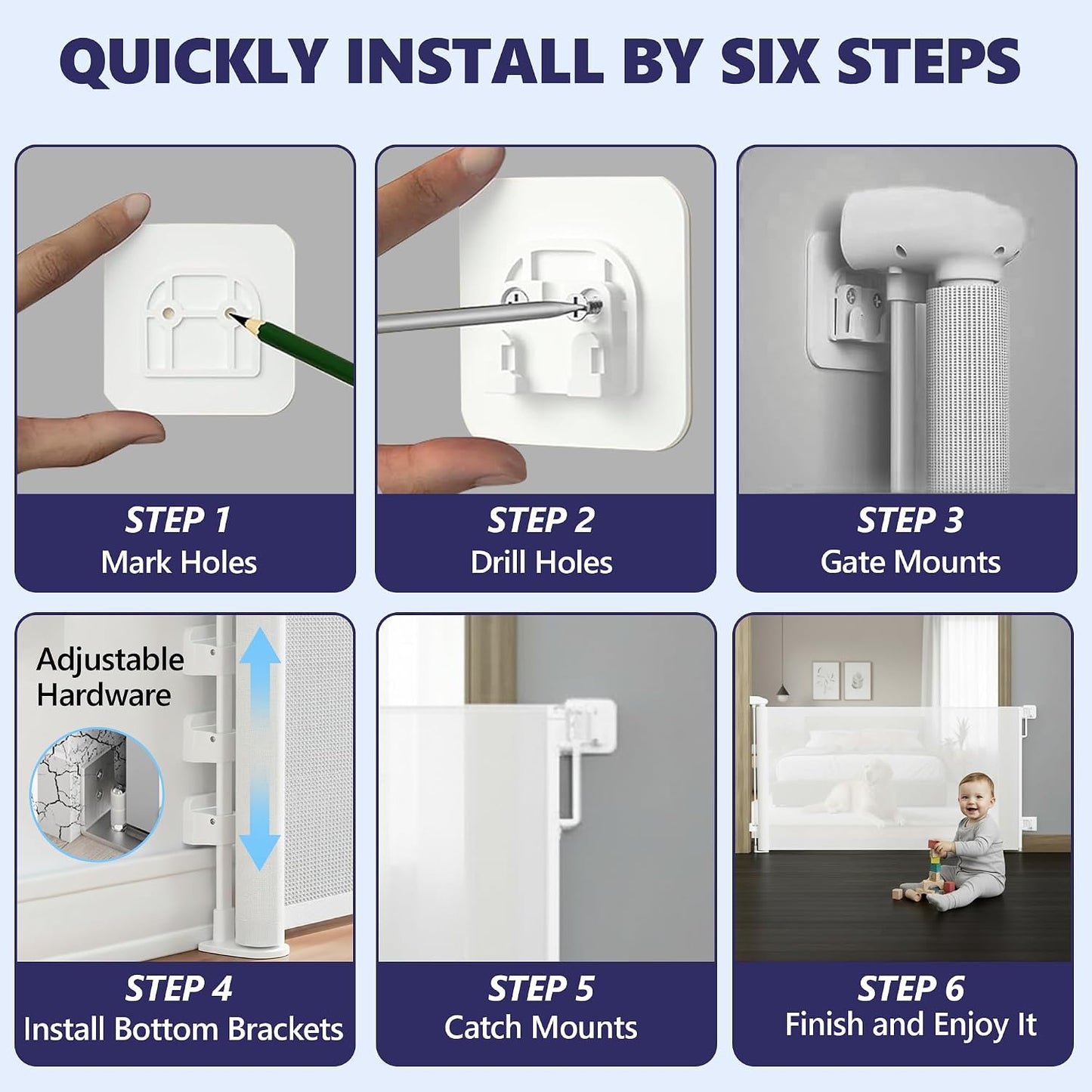 QUICKLY INSTALL BY SIX STEPS

STEP 1
Mark Holes

STEP 2
Drill Holes

STEP 3
Gate Mounts

Adjustable Hardware

STEP 4
Install Bottom Brackets

STEP 5
Catch Mounts

STEP 6
Finish and Enjoy It